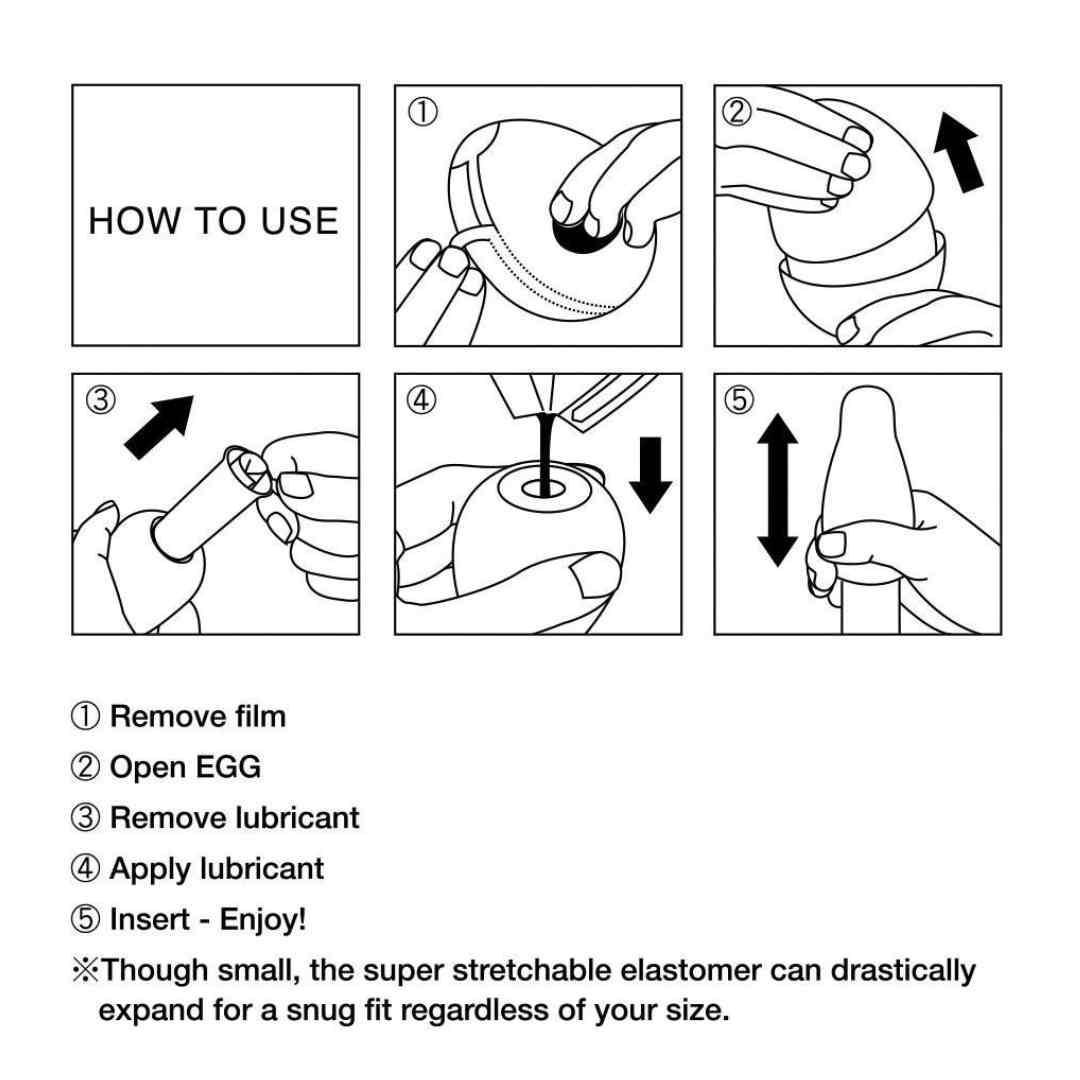 HOW TO USE

①

②

③

④

⑤

① Remove film

② Open EGG

③ Remove lubricant

④ Apply lubricant

⑤ Insert - Enjoy!

※Though small, the super stretchable elastomer can drastically expand for a snug fit regardless of your size.